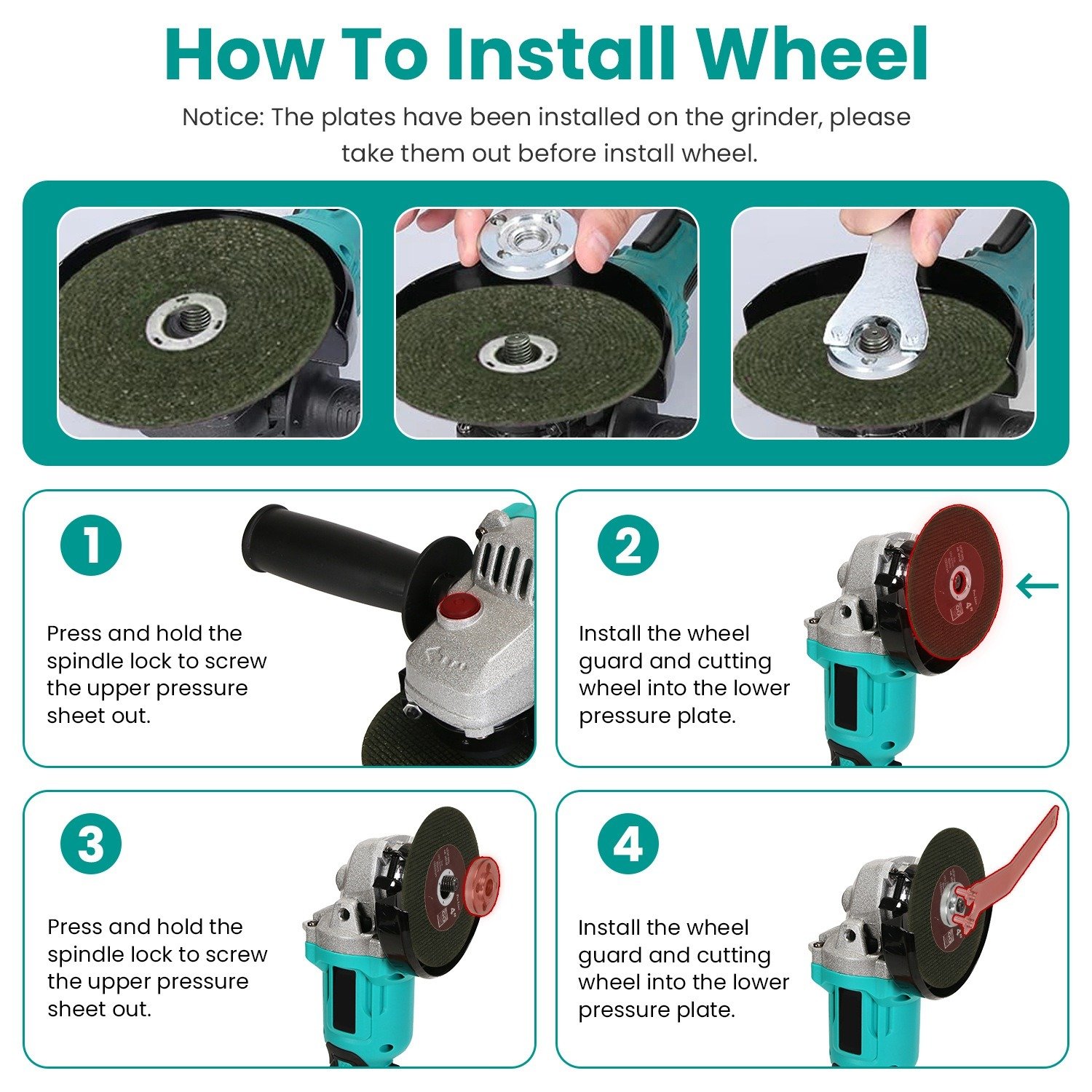 How To Install Wheel

Notice: The plates have been installed on the grinder, please take them out before install wheel.

1

Press and hold the spindle lock to screw the upper pressure sheet out.

2

Install the wheel guard and cutting wheel into the lower pressure plate.

3

Press and hold the spindle lock to screw the upper pressure sheet out.

4

Install the wheel guard and cutting wheel into the lower pressure plate.